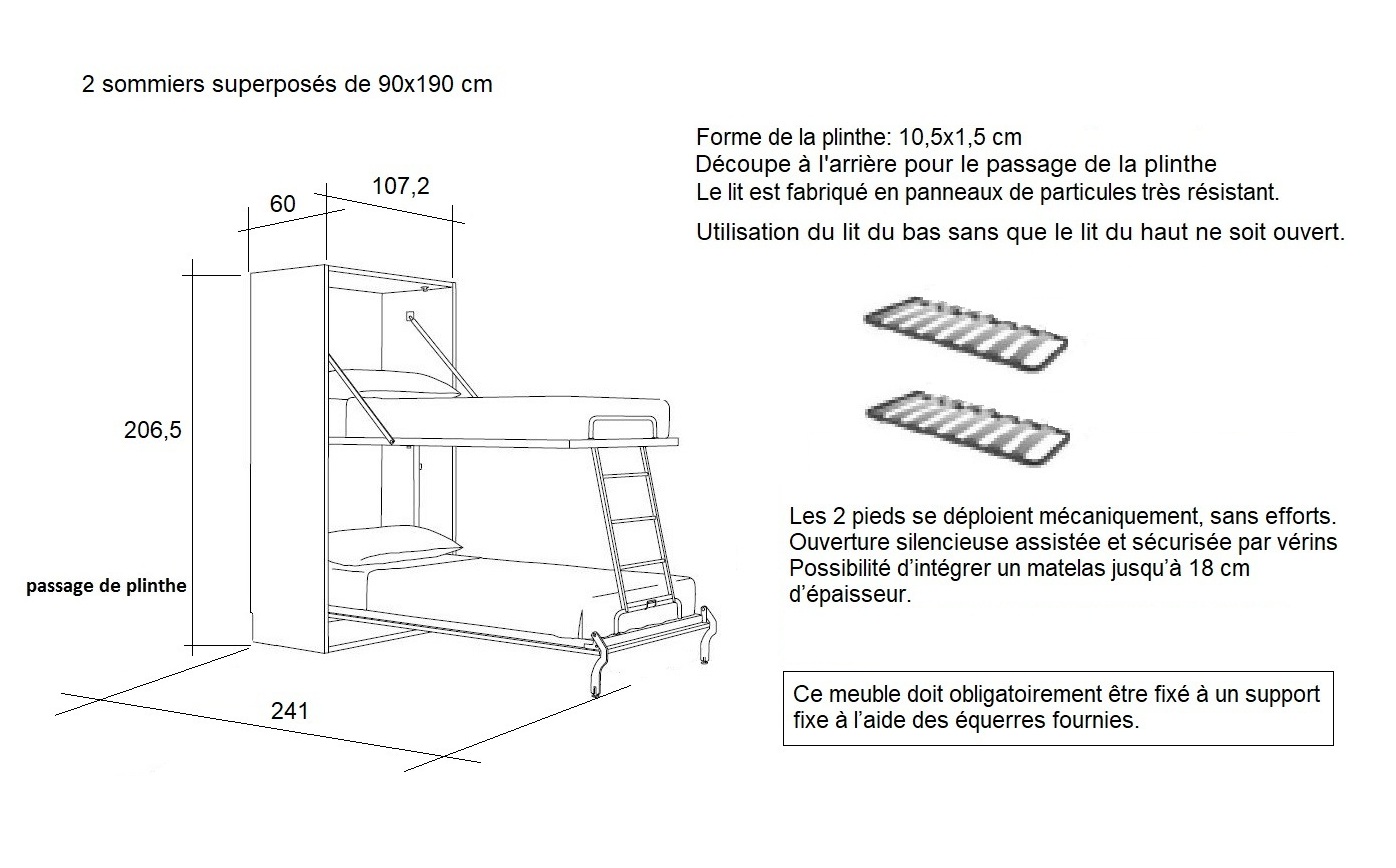 2 sommiers superposés de 90x190 cm

60

107,2

206,5

passage de plinthe

241

Forme de la plinthe: 10,5x1,5 cm
Découpe à l'arrière pour le passage de la plinthe
Le lit est fabriqué en panneaux de particules très résistant.

Utilisation du lit du bas sans que le lit du haut ne soit ouvert.

Les 2 pieds se déploient mécaniquement, sans efforts.
Ouverture silencieuse assistée et sécurisée par vérins
Possibilité d'intégrer un matelas jusqu'à 18 cm d'épaisseur.

Ce meuble doit obligatoirement être fixé à un support fixe à l'aide des équerres fournies.